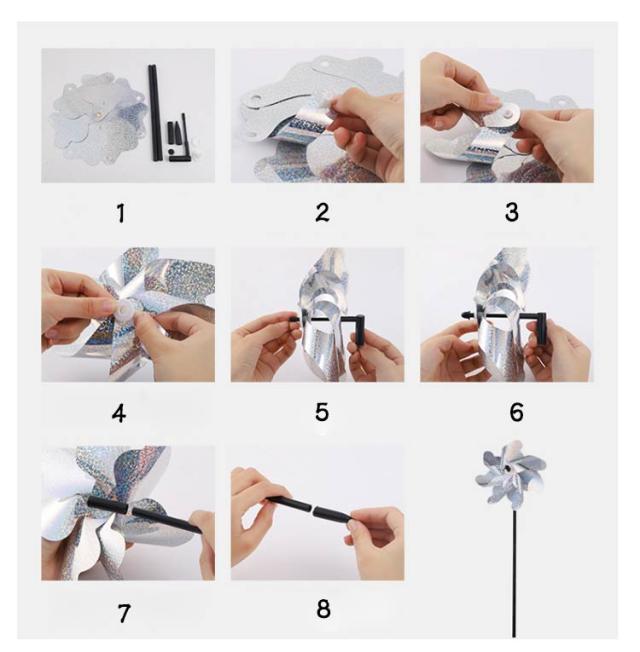 1
2
3
4
5
6
7
8