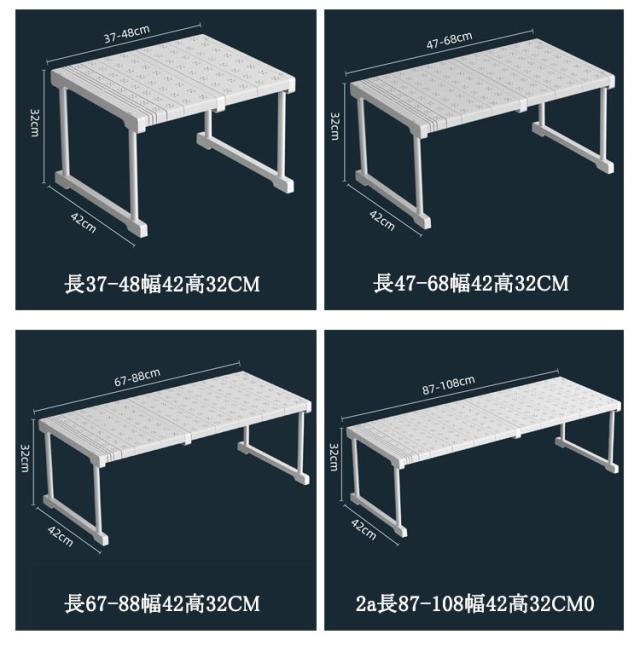 37-48cm
32cm
42cm
長37-48幅42高32CM

47-68cm
32cm
42cm
長47-68幅42高32CM

67-88cm
32cm
42cm
長67-88幅42高32CM

87-108cm
32cm
42cm
2a長87-108幅42高32CM0