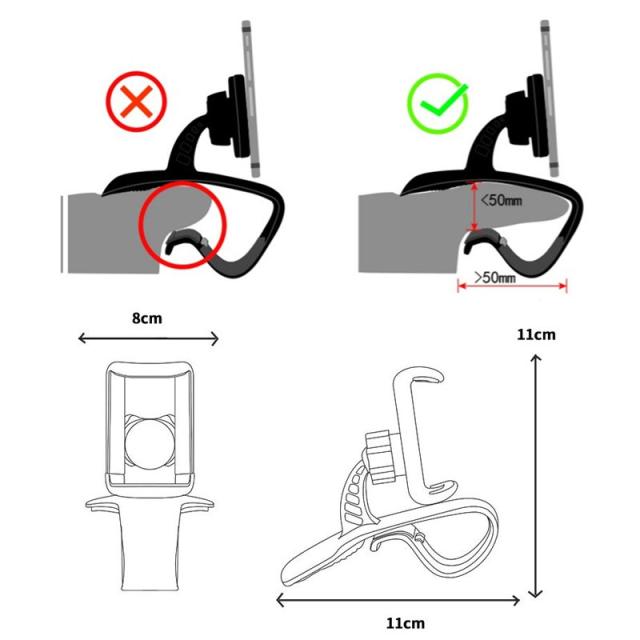 <50mm

>50mm

8cm

11cm

11cm