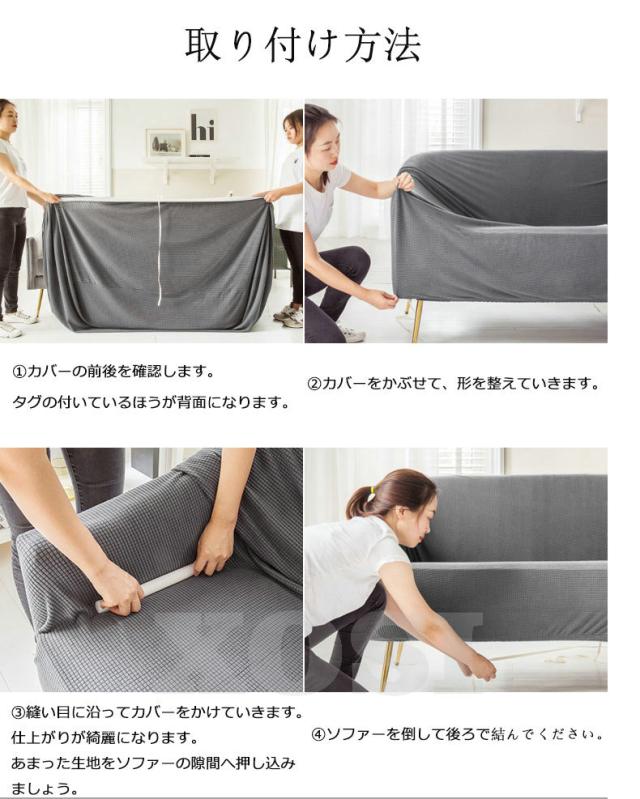 取り付け方法

hi

①カバーの前後を確認します。
タグの付いているほうが背面になります。

②カバーをかぶせて、形を整えていきます。

③縫い目に沿ってカバーをかけていきます。
仕上がりが綺麗になります。
あまった生地をソファーの隙間へ押し込みましょう。

④ソファーを倒して後ろで結んでください。