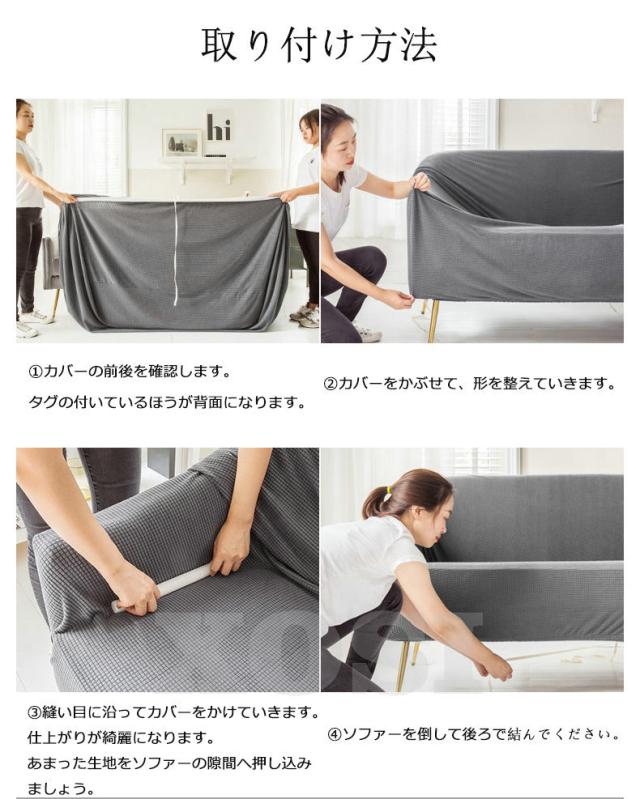 取り付け方法

hi

①カバーの前後を確認します。
タグの付いているほうが背面になります。

②カバーをかぶせて、形を整えていきます。

③縫い目に沿ってカバーをかけていきます。
仕上がりが綺麗になります。
あまった生地をソファーの隙間へ押し込みましょう。

④ソファーを倒して後ろで結んでください。