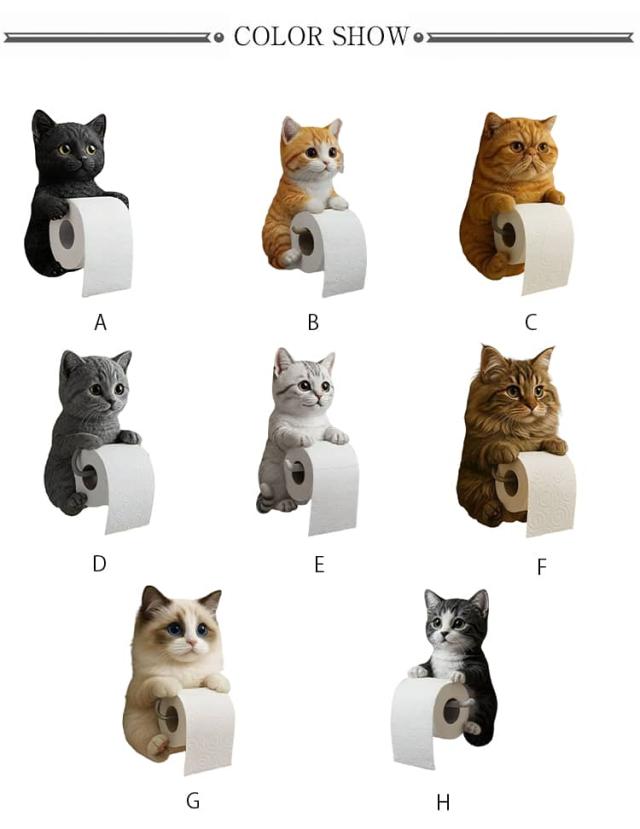 COLOR SHOW

A

B

C

D

E

F

G

H