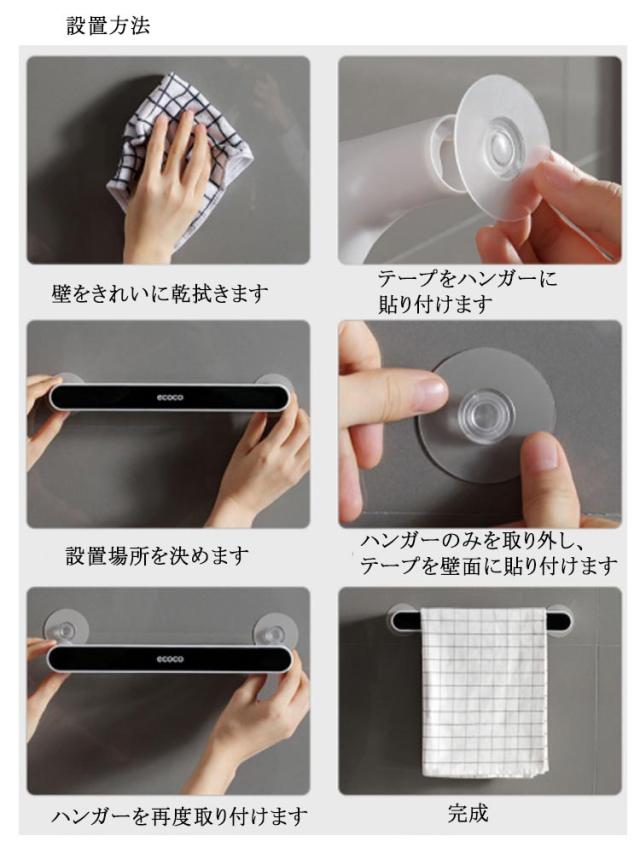 設置方法

壁をきれいに乾拭きます

テープをハンガーに貼り付けます

ecoco

設置場所を決めます

ハンガーのみを取り外し、テープを壁面に貼り付けます

ecoco

ハンガーを再度取り付けます

完成