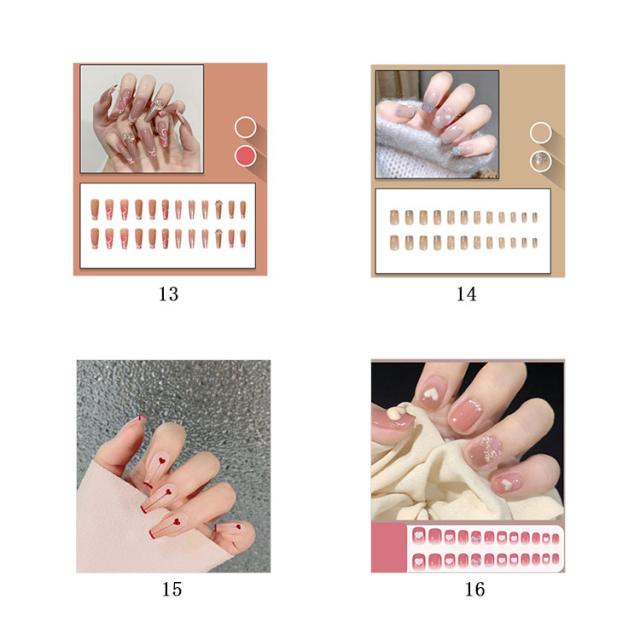 13

14

15

16