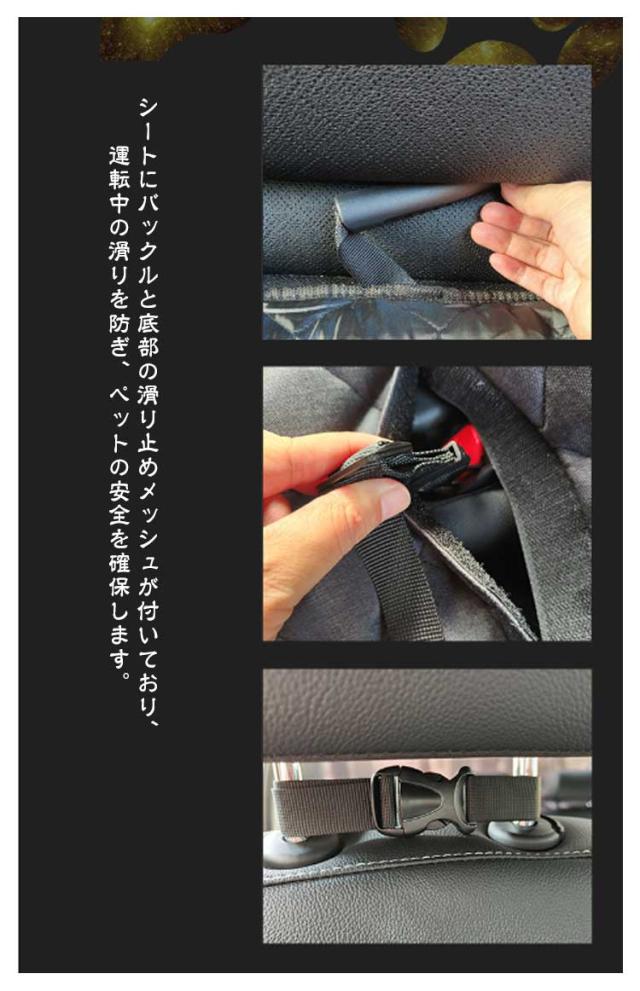 シートにバックルと底部の滑り止めメッシュが付いており、運転中の滑りを防ぎ、ペットの安全を確保します。