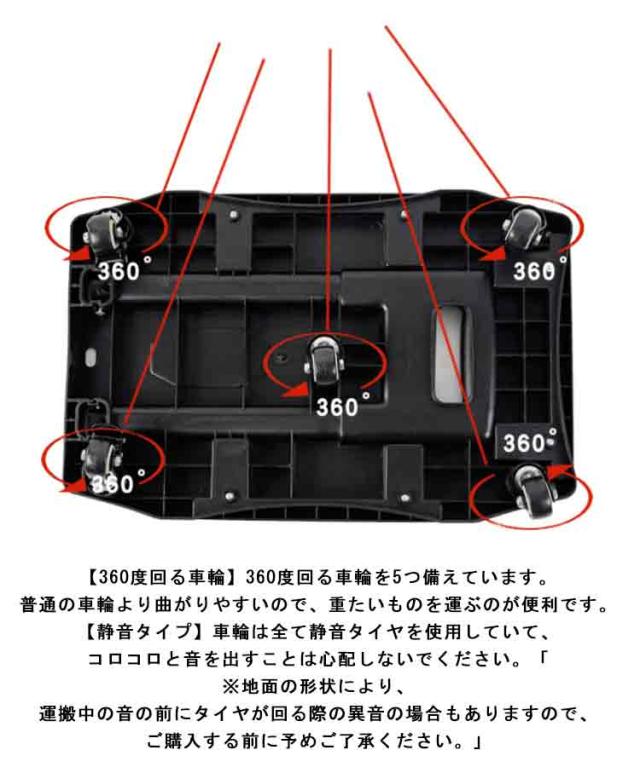 360°

360°

360°

360°

360°

【360度回る車輪】360度回る車輪を5つ備えています。
普通の車輪より曲がりやすいので、重たいものを運ぶのが便利です。
【静音タイプ】車輪は全て静音タイヤを使用していて、
コロコロと音を出すことは心配しないでください。「
※地面の形状により、
運搬中の音の前にタイヤが回る際の異音の場合もありますので、
ご購入する前に予めご了承ください。」