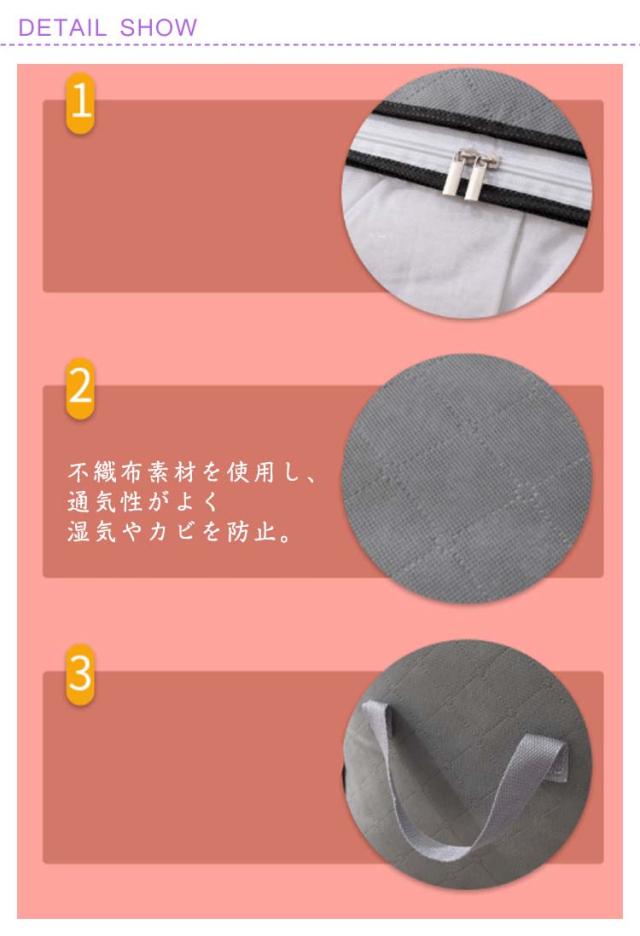 DETAIL SHOW

1

2

不織布素材を使用し、
通気性がよく
湿気やカビを防止。

3