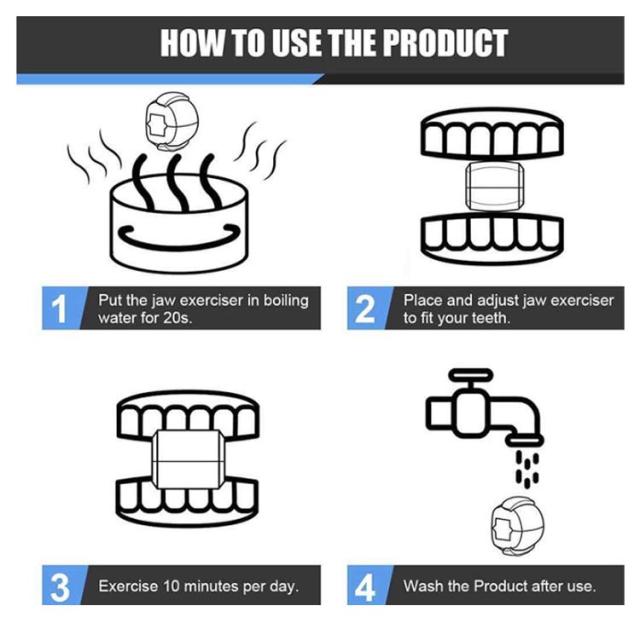 HOW TO USE THE PRODUCT

1 Put the jaw exerciser in boiling water for 20s.

2 Place and adjust jaw exerciser to fit your teeth.

3 Exercise 10 minutes per day.

4 Wash the Product after use.