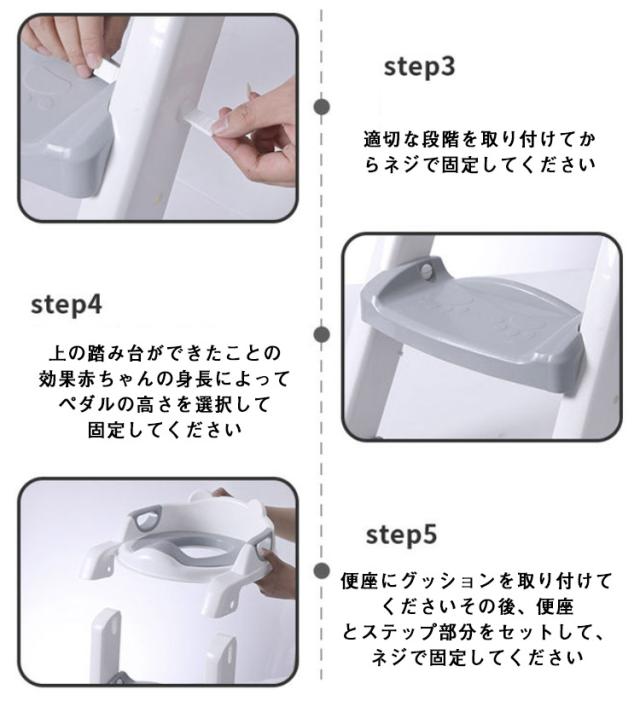 step3

適切な段階を取り付けてからネジで固定してください

step4

上の踏み台ができたことの効果赤ちゃんの身長によってペダルの高さを選択して固定してください

step5

便座にグッションを取り付けてくださいその後、便座とステップ部分をセットして、ネジで固定してください