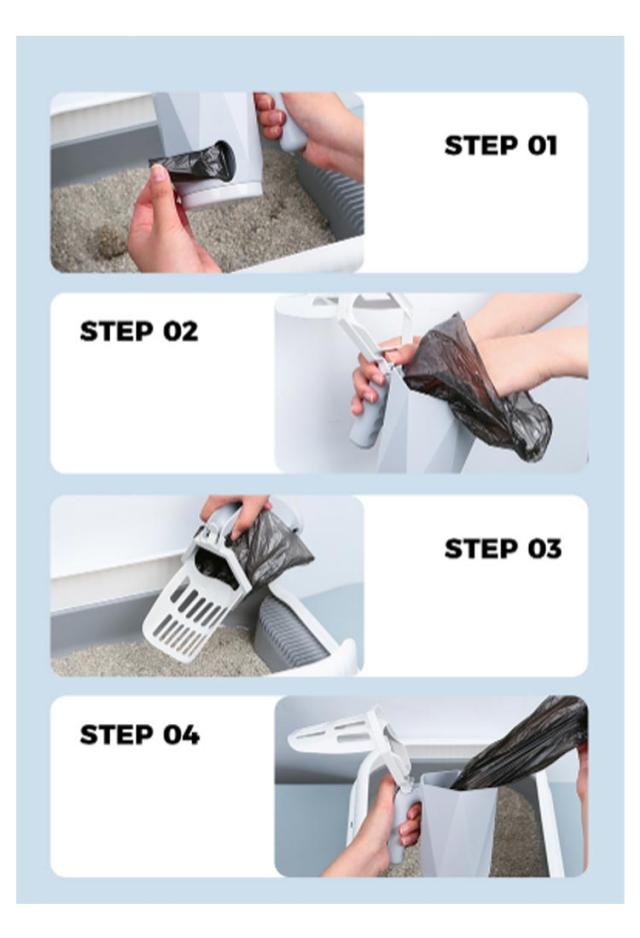 STEP 01

STEP 02

STEP 03

STEP 04