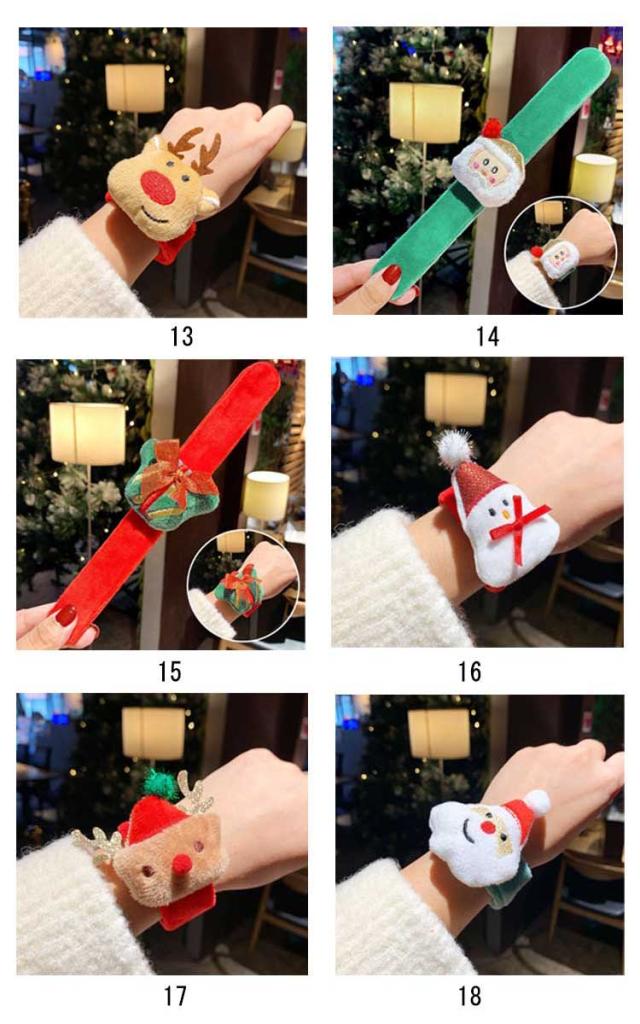 13

14

15

16

17

18