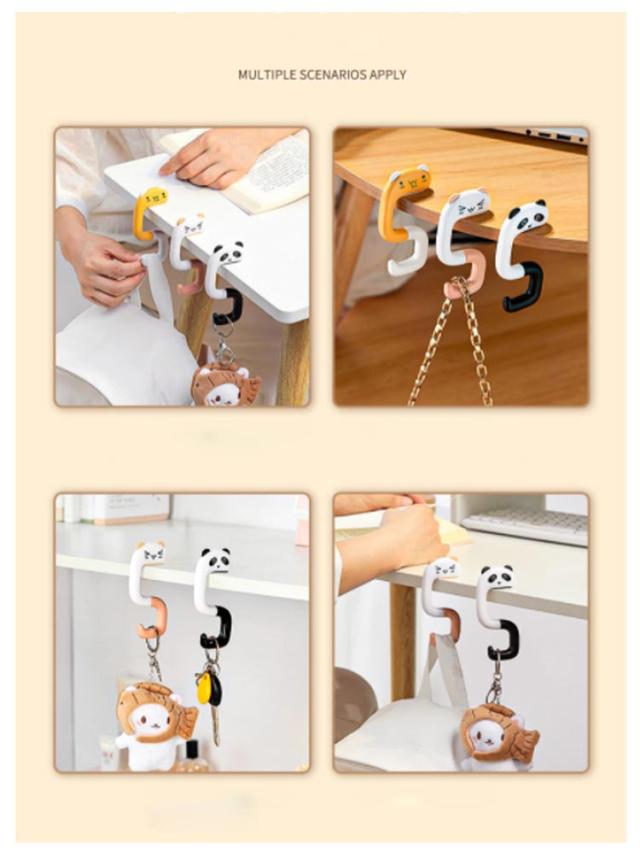 MULTIPLE SCENARIOS APPLY