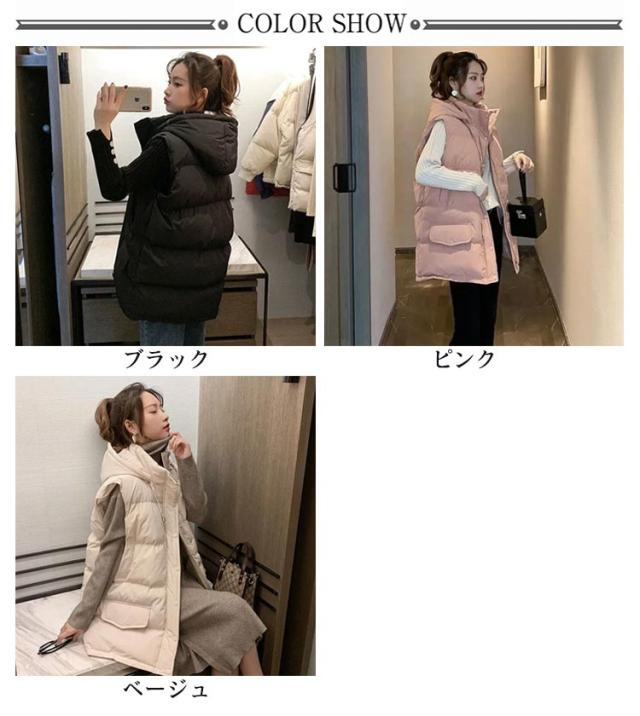 COLOR SHOW

ブラック

ピンク

ベージュ