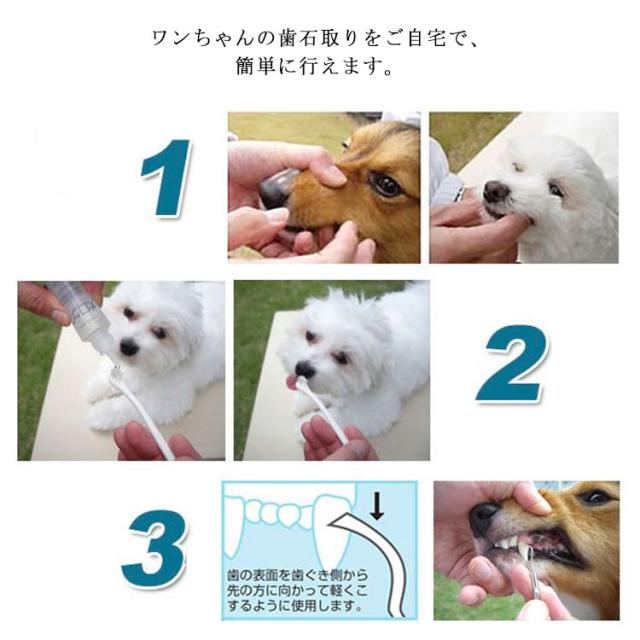 ワンちゃんの歯石取りをご自宅で、
簡単に行えます。

1

2

3

歯の表面を歯ぐき側から先の方に向かって軽くこするように使用します。