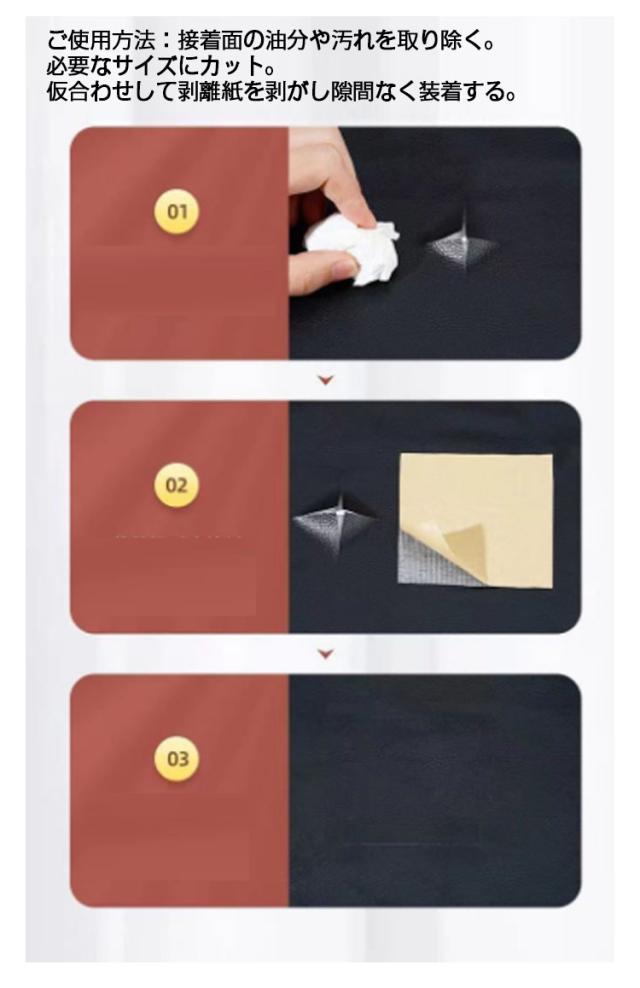 ご使用方法：接着面の油分や汚れを取り除く。
必要なサイズにカット。
仮合わせして剥離紙を剥がし隙間なく装着する。

01

02

03