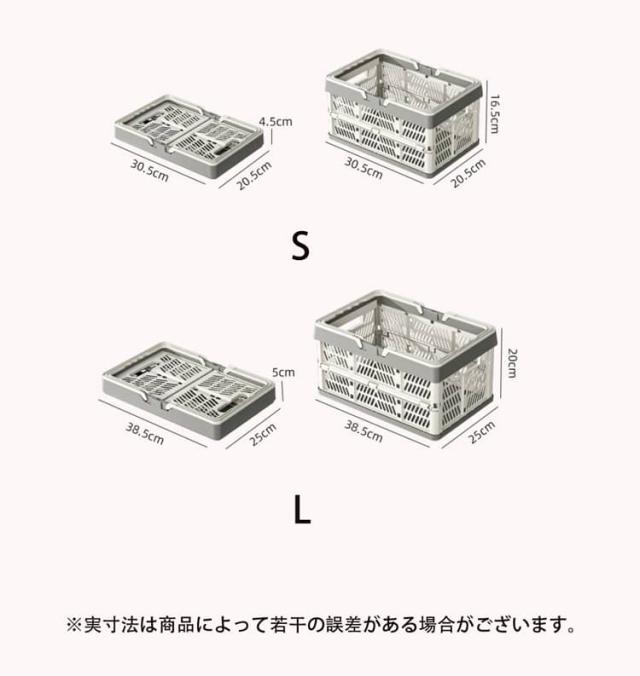 4.5cm
30.5cm
20.5cm
16.5cm
30.5cm
20.5cm

S

5cm
38.5cm
25cm
20cm
38.5cm
25cm

L

※実寸法は商品によって若干の誤差がある場合がございます。