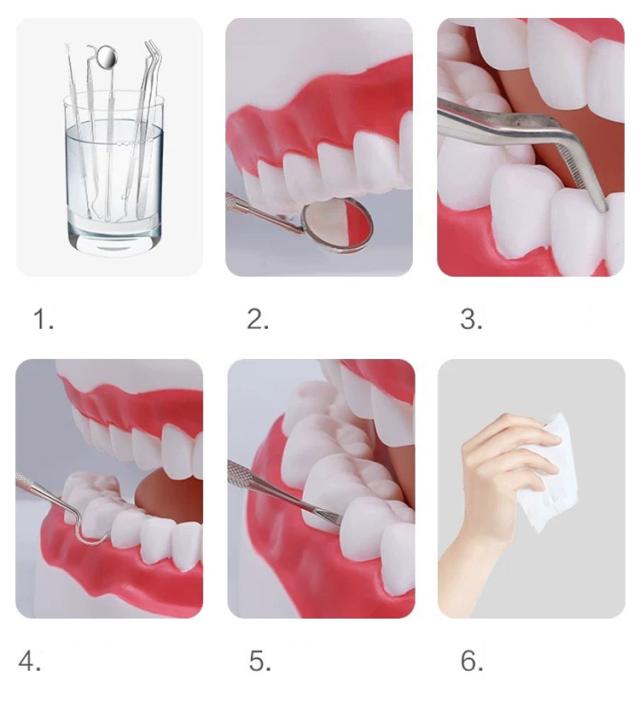 1.

2.

3.

4.

5.

6.