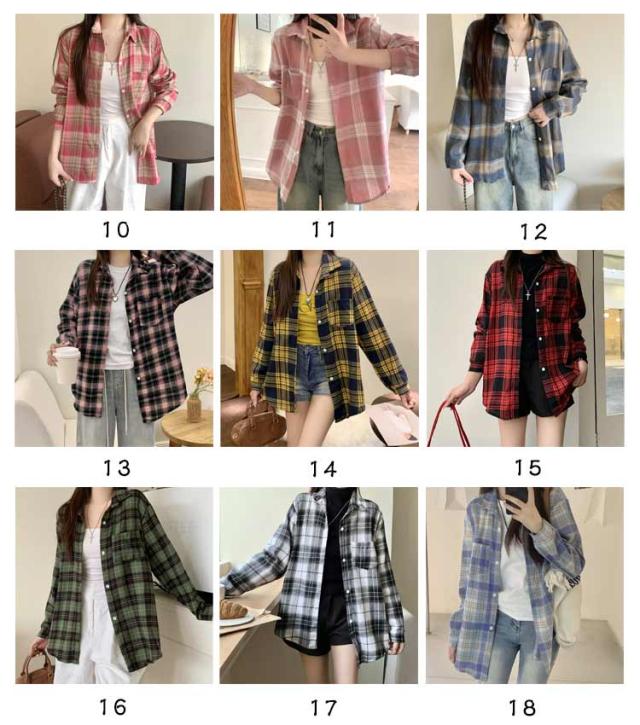 10 11 12

13 14 15

16 17 18