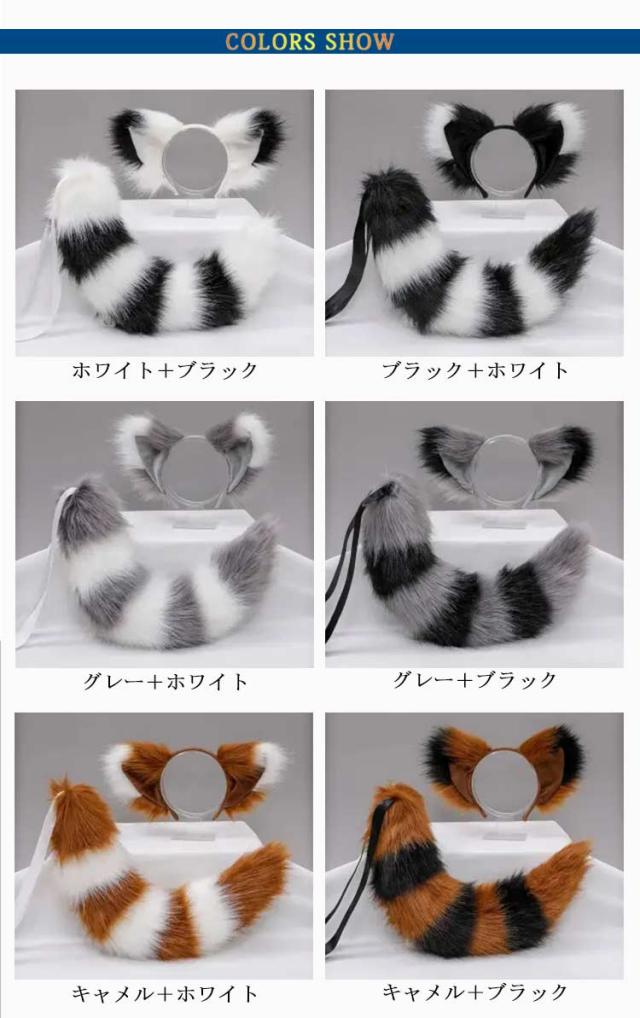 COLORS SHOW

ホワイト＋ブラック

ブラック＋ホワイト

グレー＋ホワイト

グレー＋ブラック

キャメル＋ホワイト

キャメル＋ブラック