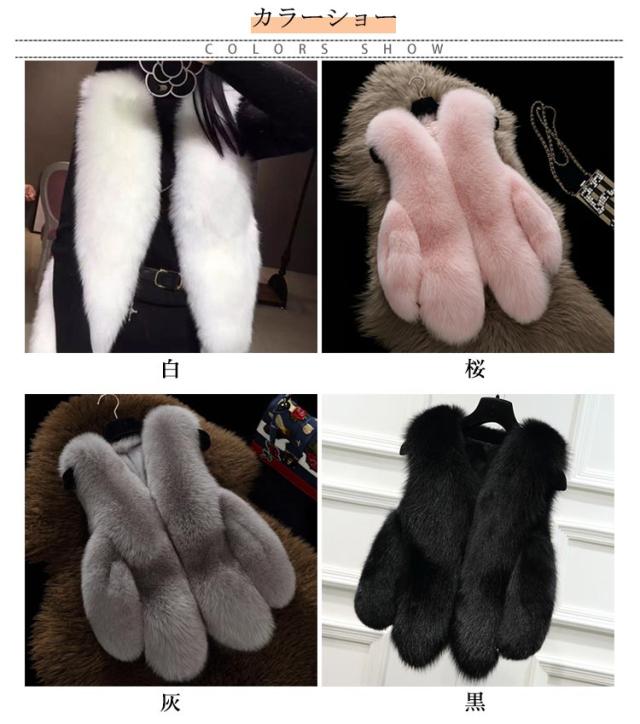 カラーショー

COLORS SHOW

白

桜

灰

黒