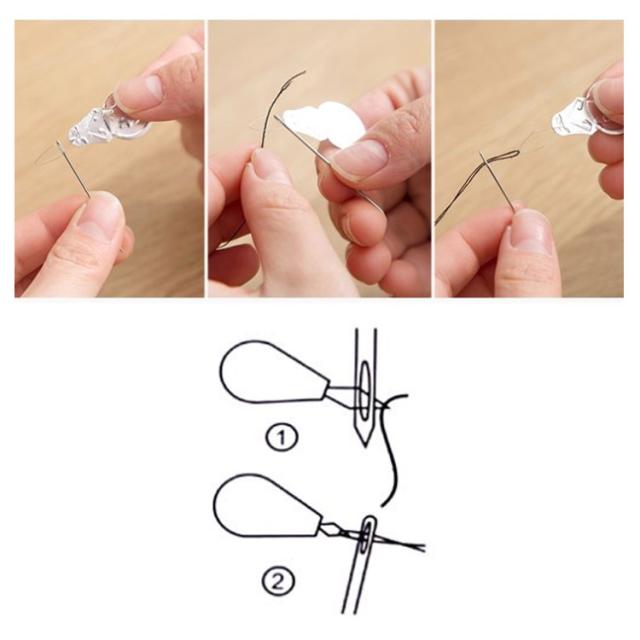 ①

②