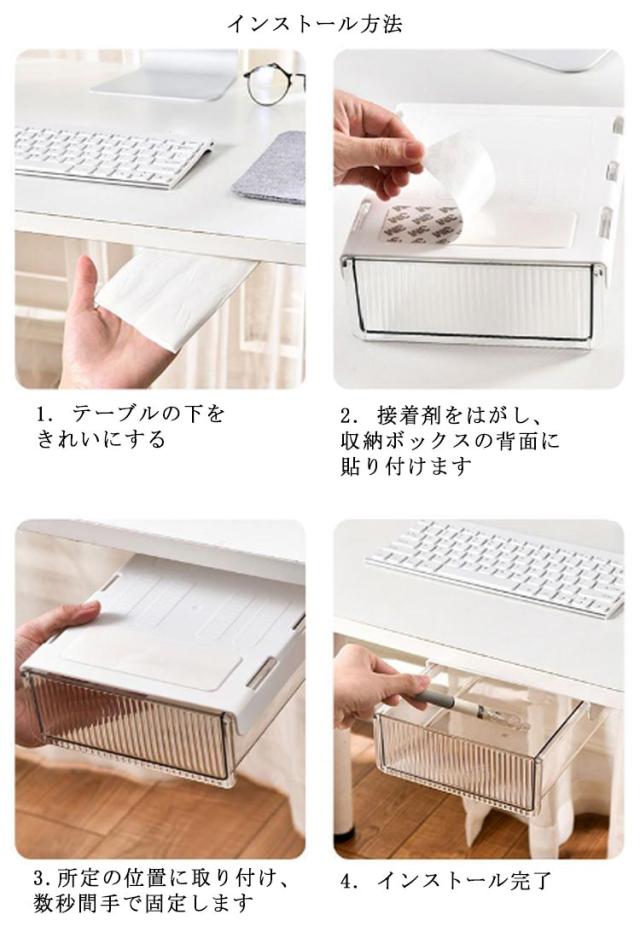 インストール方法

1. テーブルの下をきれいにする

2. 接着剤をはがし、収納ボックスの背面に貼り付けます

3.所定の位置に取り付け、数秒間手で固定します

4. インストール完了