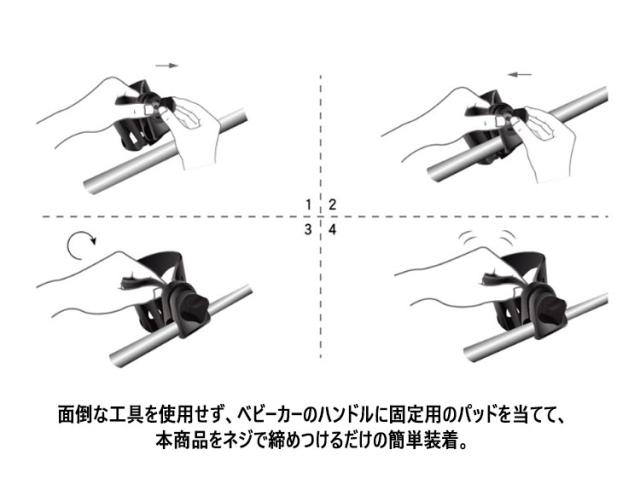 1 2
3 4

面倒な工具を使用せず、ベビーカーのハンドルに固定用のパッドを当てて、本商品をネジで締めつけるだけの簡単装着。