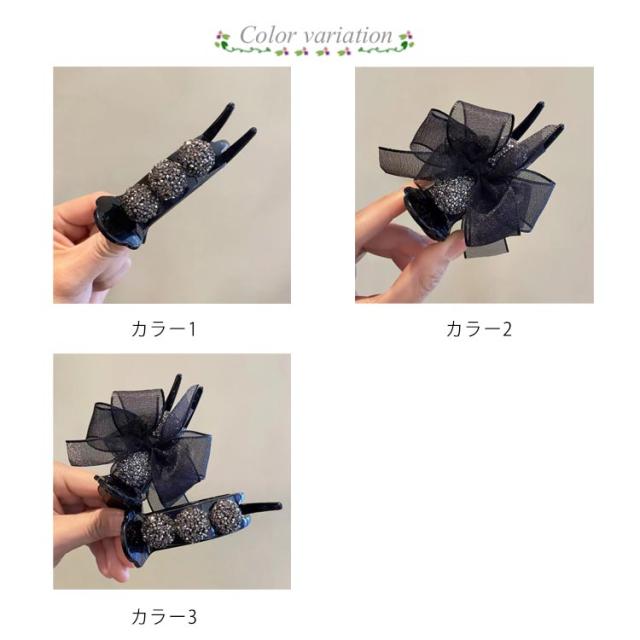 Color variation

カラー1

カラー2

カラー3