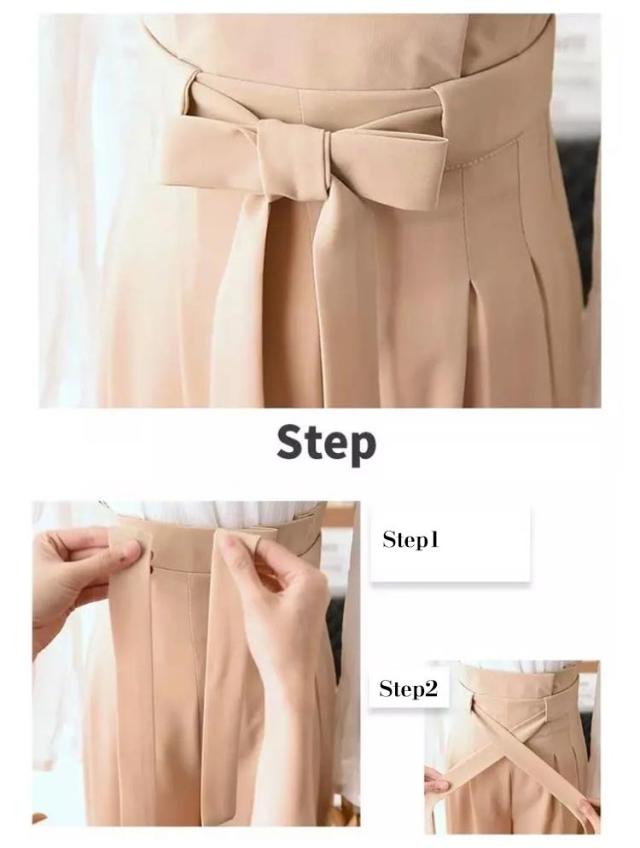 Step

Step1

Step2