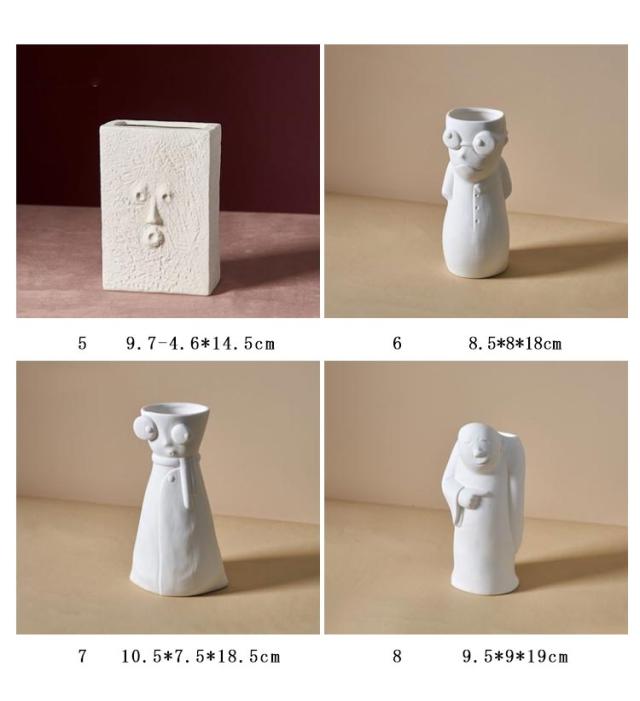 5 9.7-4.6*14.5cm

6 8.5*8*18cm

7 10.5*7.5*18.5cm

8 9.5*9*19cm