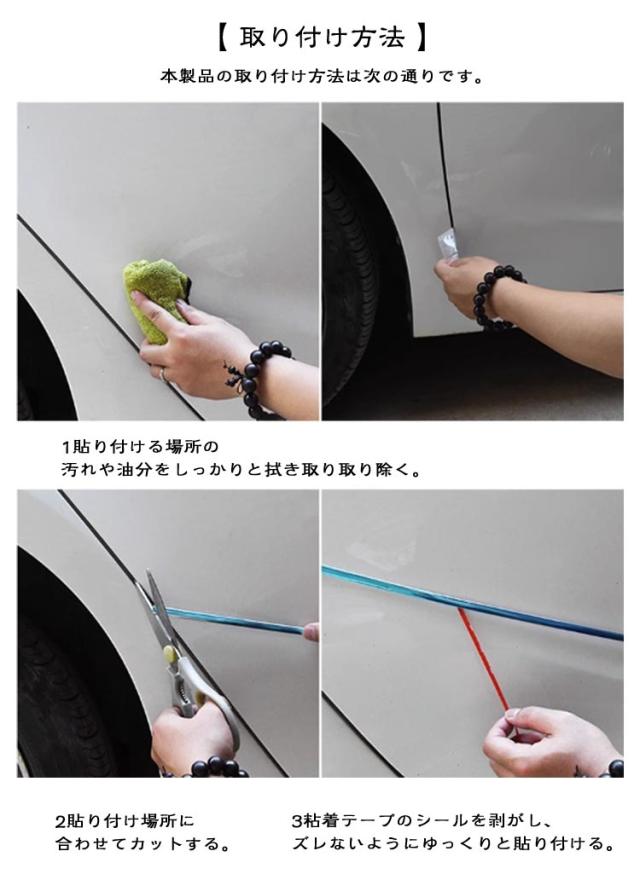 【 取り付け方法 】

本製品の取り付け方法は次の通りです。

1貼り付ける場所の
汚れや油分をしっかりと拭き取り取り除く。

2貼り付け場所に
合わせてカットする。

3粘着テープのシールを剥がし、
ズレないようにゆっくりと貼り付ける。