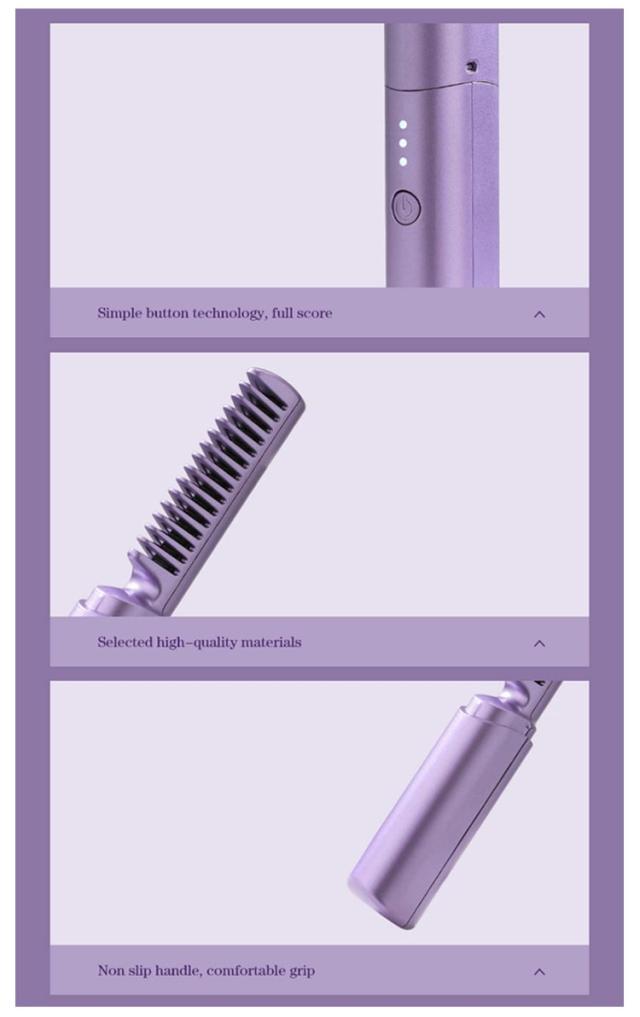 Simple button technology, full score

Selected high-quality materials

Non slip handle, comfortable grip