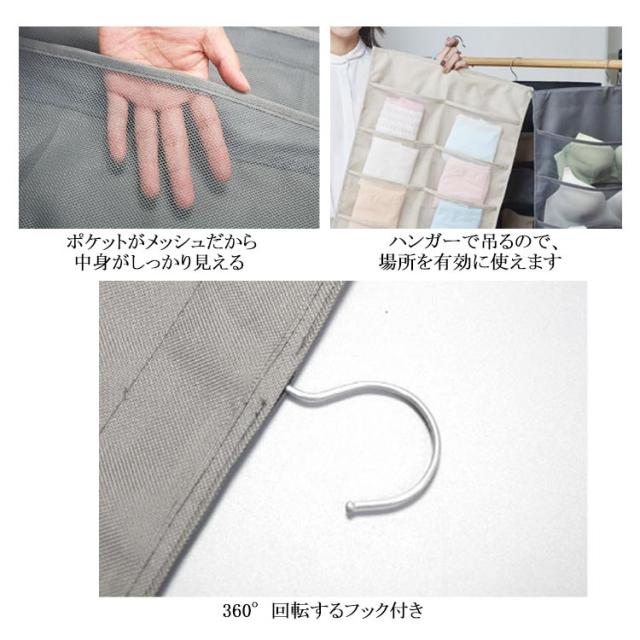 ポケットがメッシュだから
中身がしっかり見える

ハンガーで吊るので、
場所を有効に使えます

360° 回転するフック付き