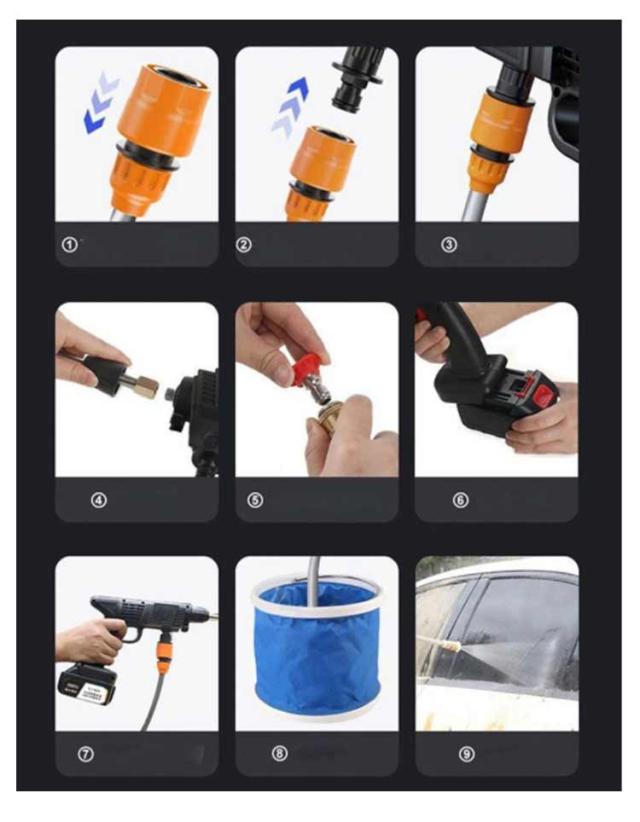 ①

②

③

④

⑤

⑥

⑦

⑧

⑨