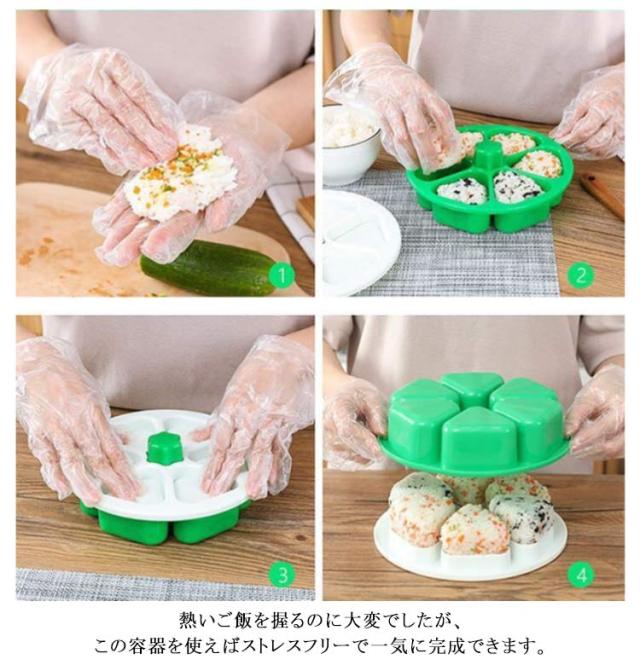 1

2

3

4

熱いご飯を握るのに大変でしたが、
この容器を使えばストレスフリーで一気に完成できます。