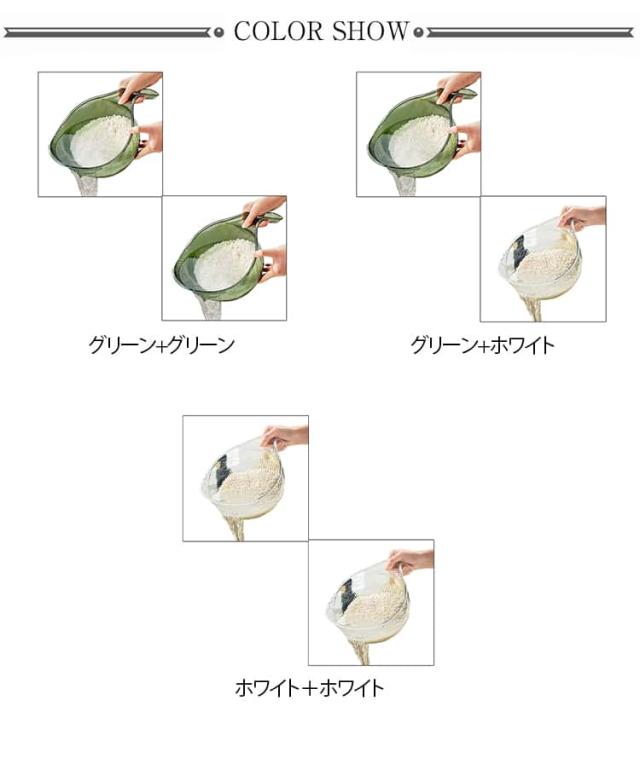 COLOR SHOW

グリーン+グリーン

グリーン+ホワイト

ホワイト＋ホワイト