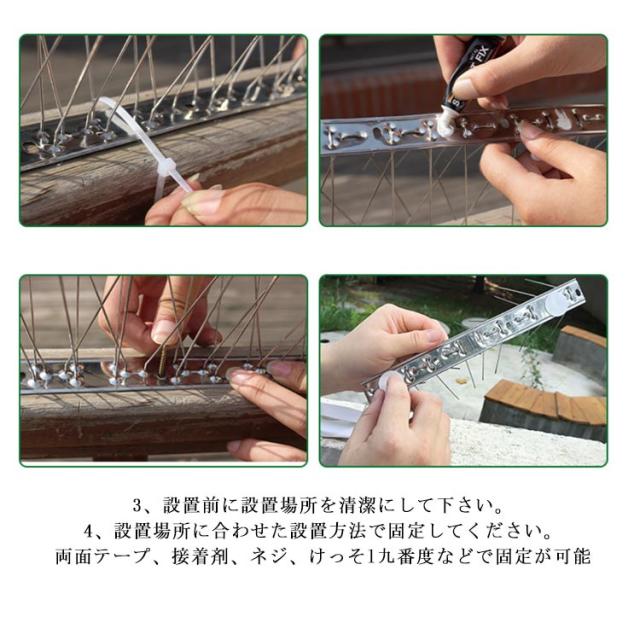 FIX

3、設置前に設置場所を清潔にして下さい。
4、設置場所に合わせた設置方法で固定してください。
両面テープ、接着剤、ネジ、けっそ1九番度などで固定が可能