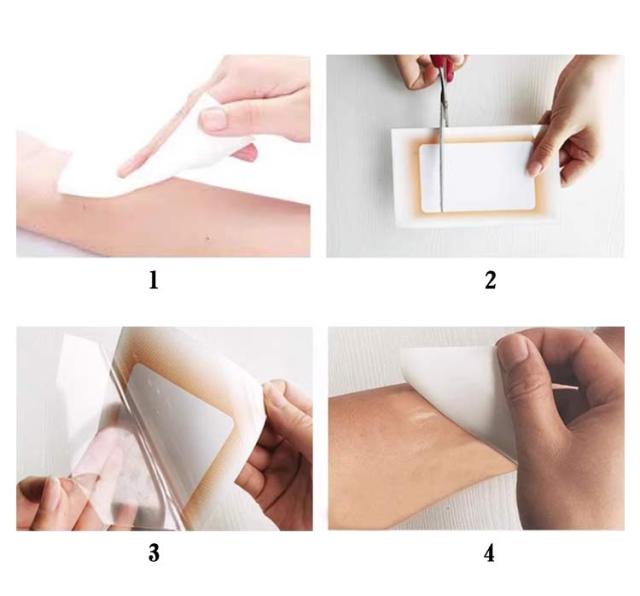 1

2

3

4