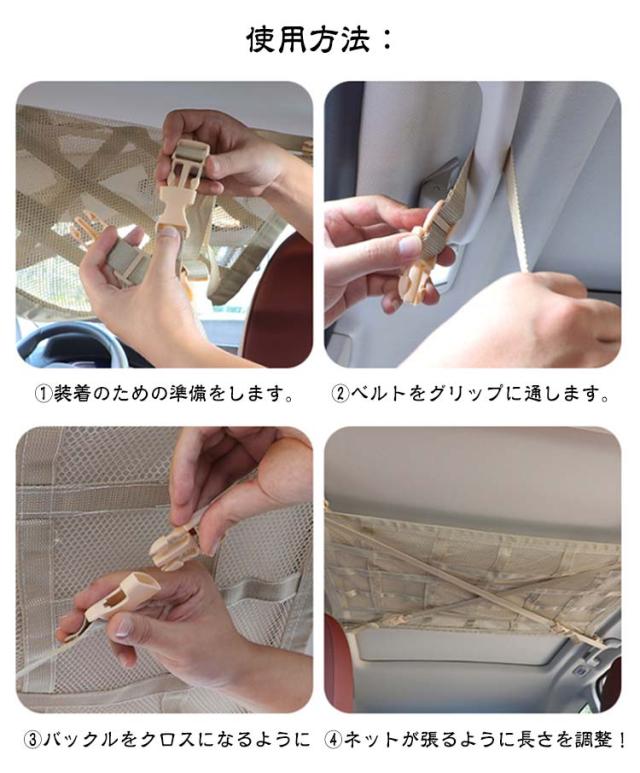 使用方法：

①装着のための準備をします。

②ベルトをグリップに通します。

③バックルをクロスになるように

④ネットが張るように長さを調整！