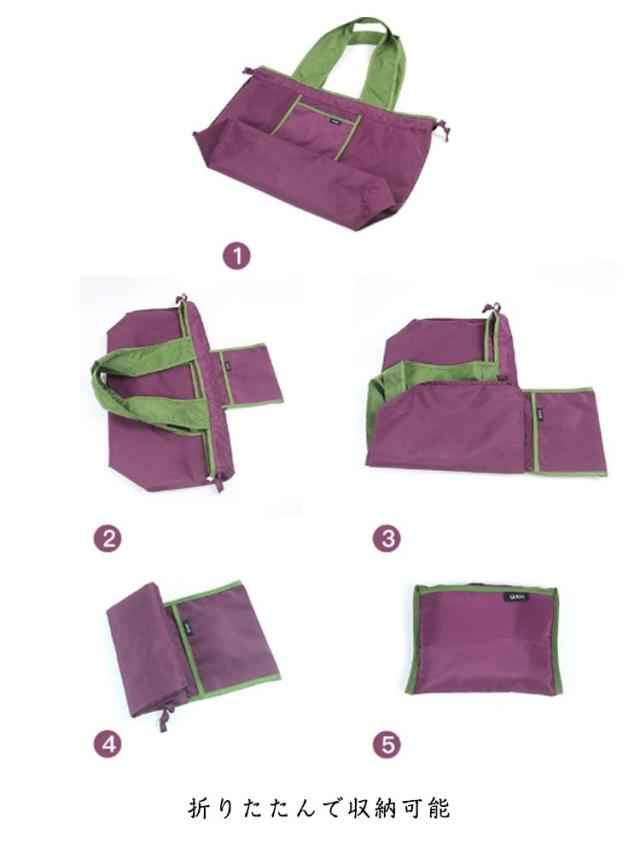 1

2

3

4

5

折りたたんで収納可能