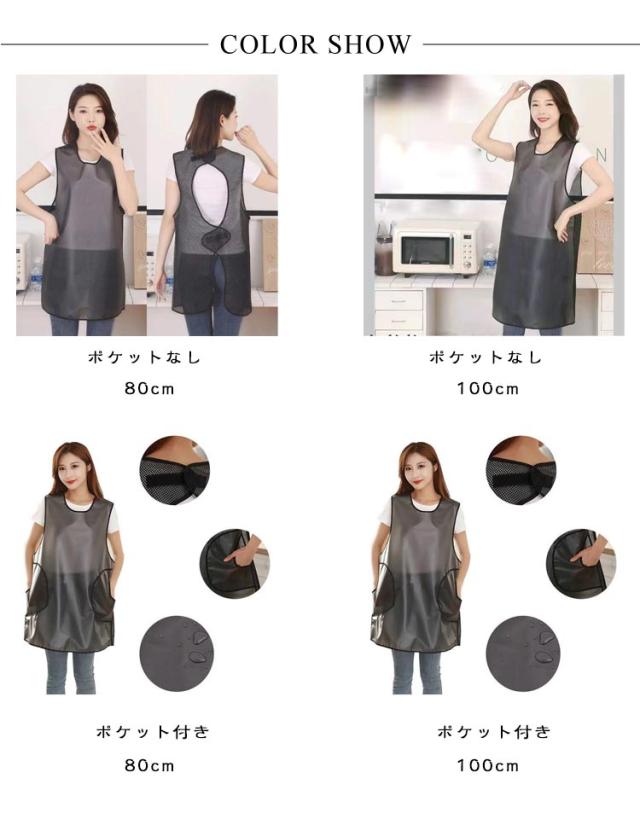 COLOR SHOW

ポケットなし

80cm

ポケットなし

100cm

ポケット付き

80cm

ポケット付き

100cm