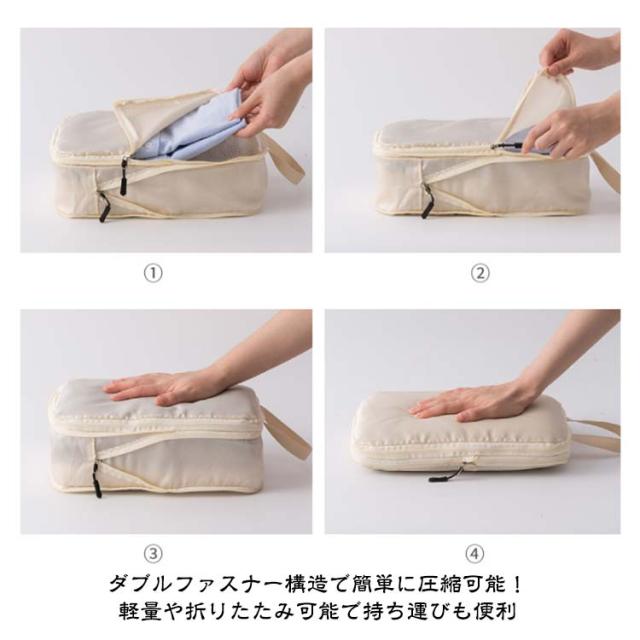 ①

②

③

④

ダブルファスナー構造で簡単に圧縮可能！
軽量や折りたたみ可能で持ち運びも便利