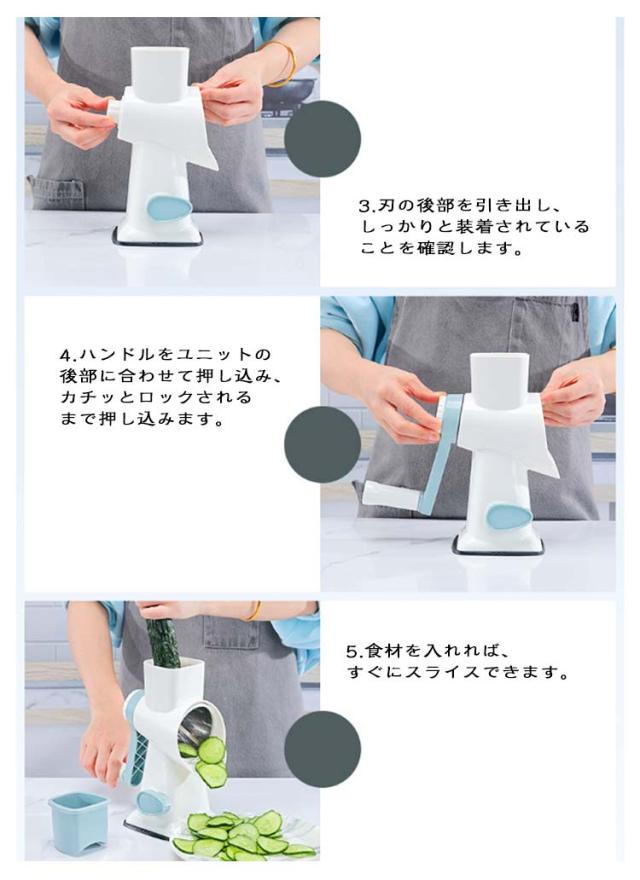 3.刃の後部を引き出し、しっかりと装着されていることを確認します。

4.ハンドルをユニットの後部に合わせて押し込み、カチッとロックされるまで押し込みます。

5.食材を入れれば、すぐにスライスできます。