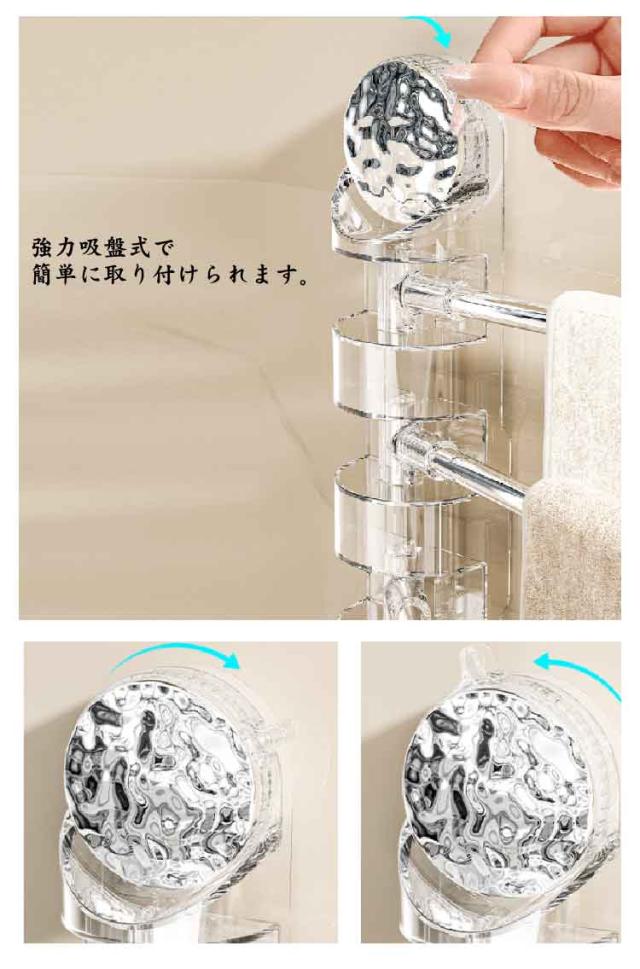 強力吸盤式で
簡単に取り付けられます。