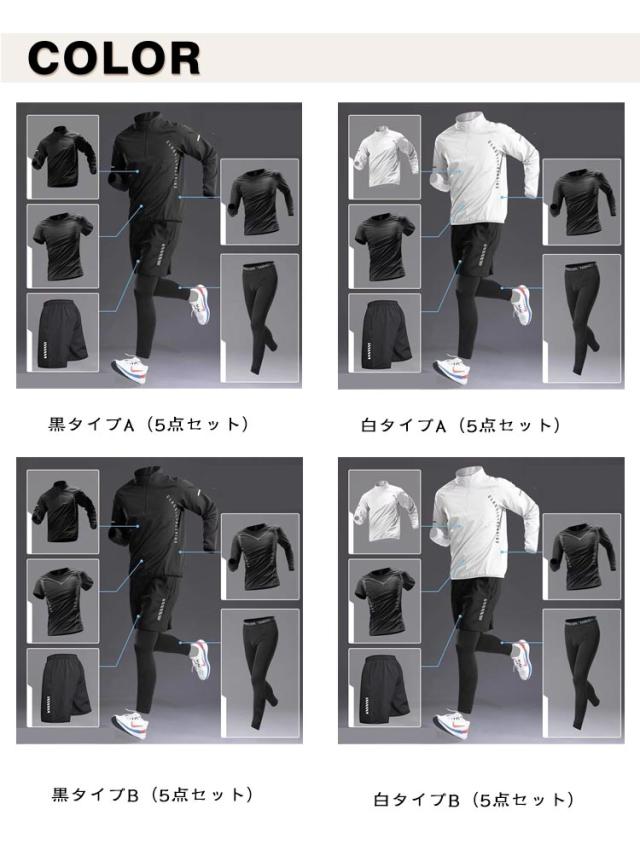 COLOR

黒タイプA（5点セット）

白タイプA（5点セット）

黒タイプB（5点セット）

白タイプB（5点セット）