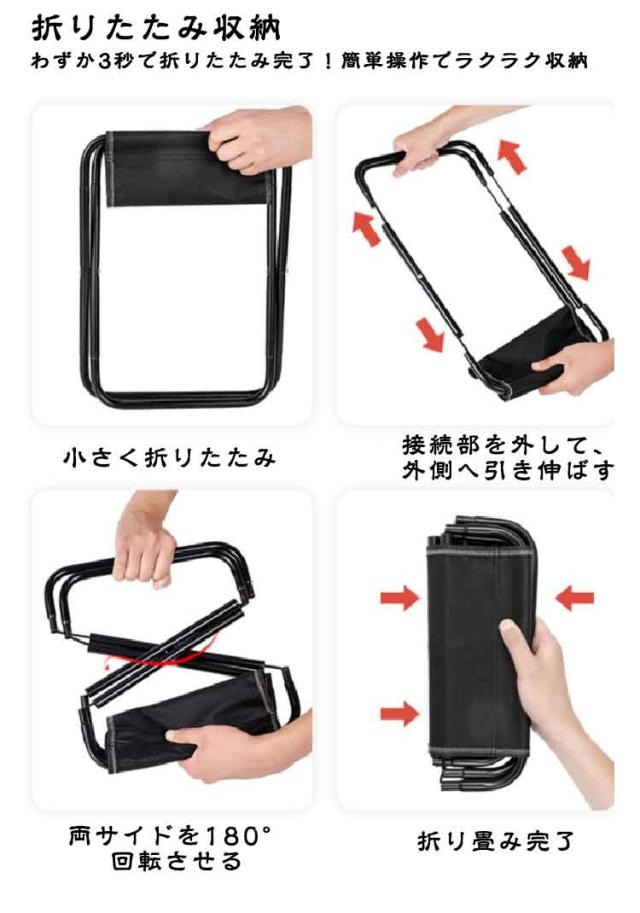 折りたたみ収納
わずか3秒で折りたたみ完了！簡単操作でラクラク収納

小さく折りたたみ

接続部を外して、外側へ引き伸ばす

両サイドを180°回転させる

折り畳み完了