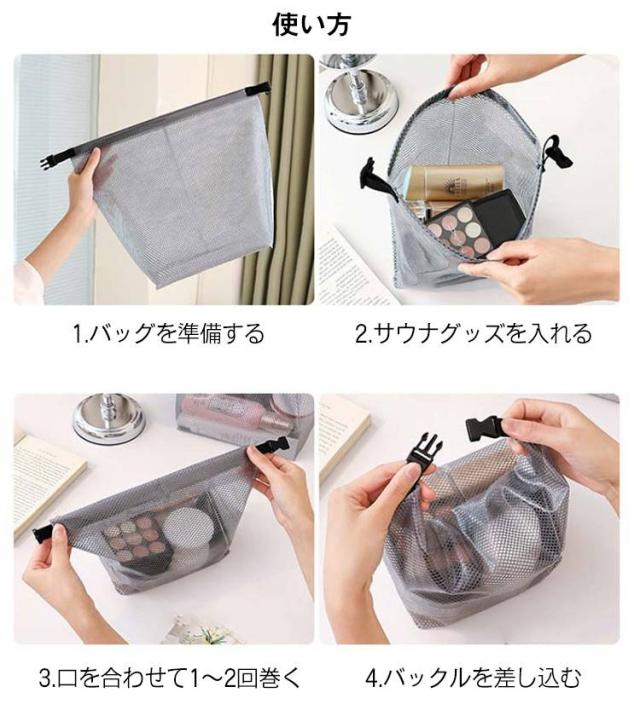 使い方

1.バッグを準備する

2.サウナグッズを入れる

3.口を合わせて1～2回巻く

4.バックルを差し込む