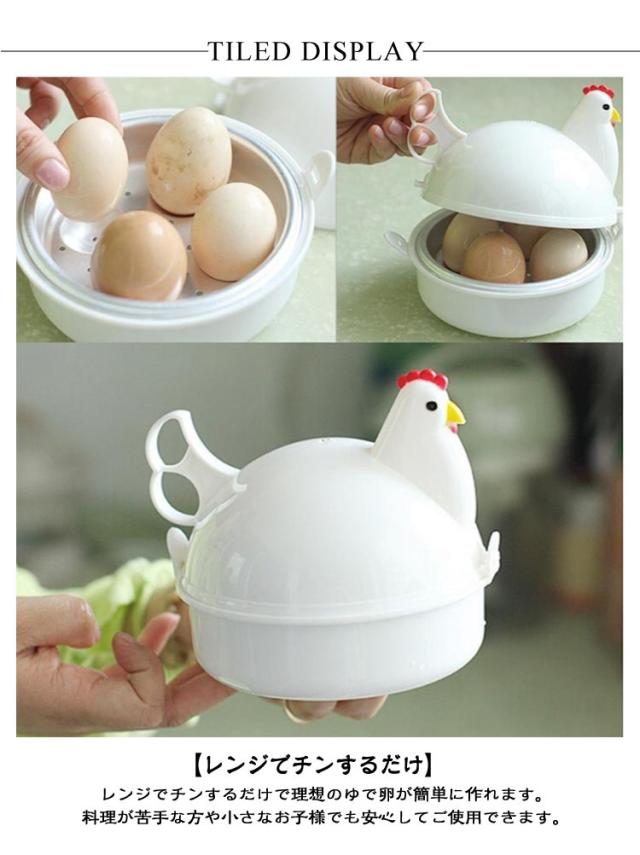 TILED DISPLAY

【レンジでチンするだけ】

レンジでチンするだけで理想のゆで卵が簡単に作れます。
料理が苦手な方や小さなお子様でも安心してご使用できます。