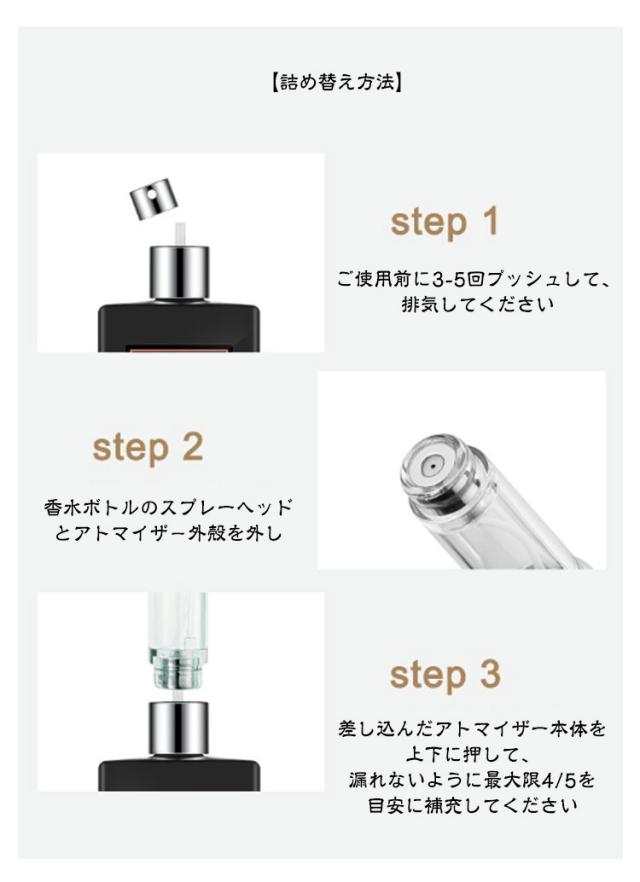 【詰め替え方法】

step 1

ご使用前に3-5回プッシュして、排気してください

step 2

香水ボトルのスプレーヘッドとアトマイザー外殻を外し

step 3

差し込んだアトマイザー本体を上下に押して、漏れないように最大限4/5を目安に補充してください