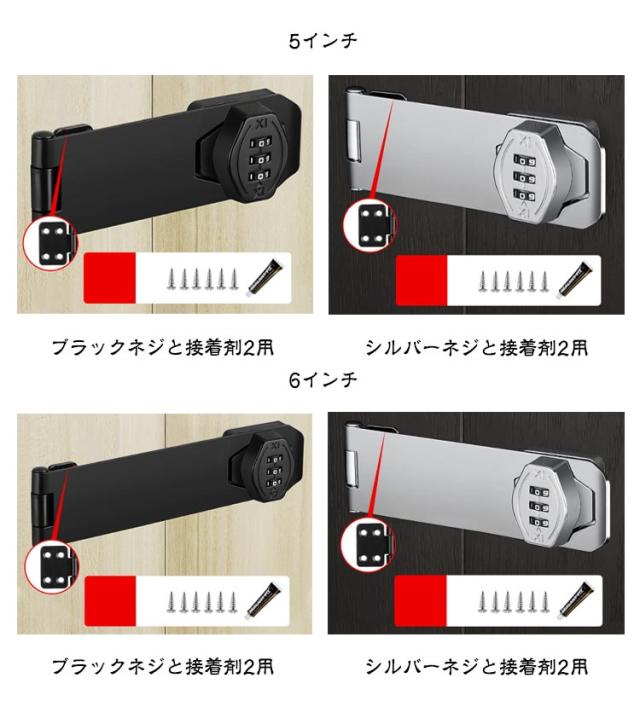 5インチ

ブラックネジと接着剤2用

シルバーネジと接着剤2用

6インチ

ブラックネジと接着剤2用

シルバーネジと接着剤2用